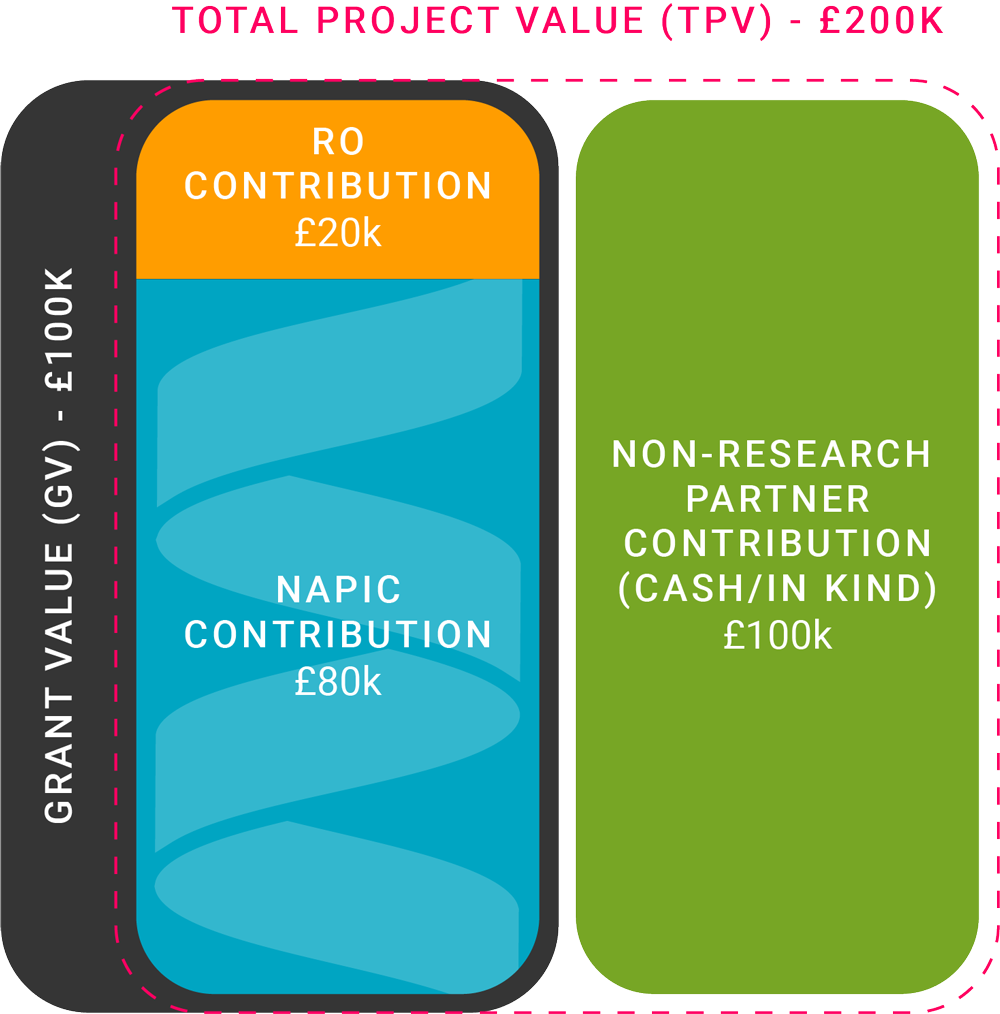 TOTAL PROJECT VALUE (TPV) - £200K

GRANT VALUE (GV) - £100K

RO CONTRIBUTION £20k

NAPIC CONTRIBUTION £80k

NON-RESEARCH PARTNER CONTRIBUTION (CASH/IN KIND) £100k